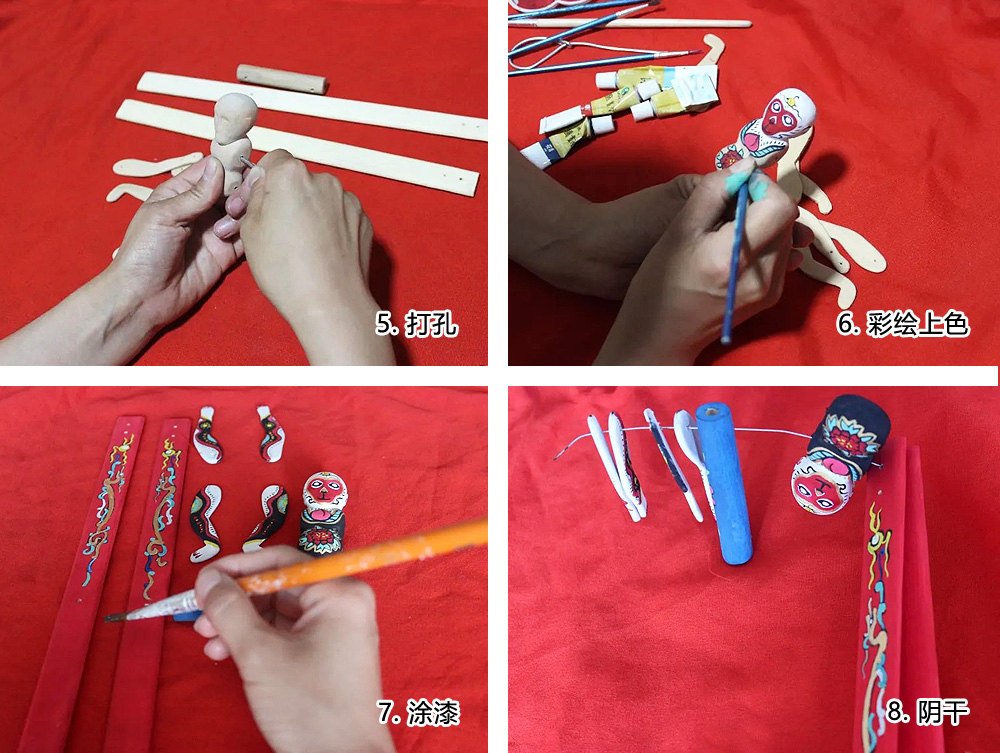 5. 打孔

6. 彩绘上色

7. 涂漆

8. 阴干